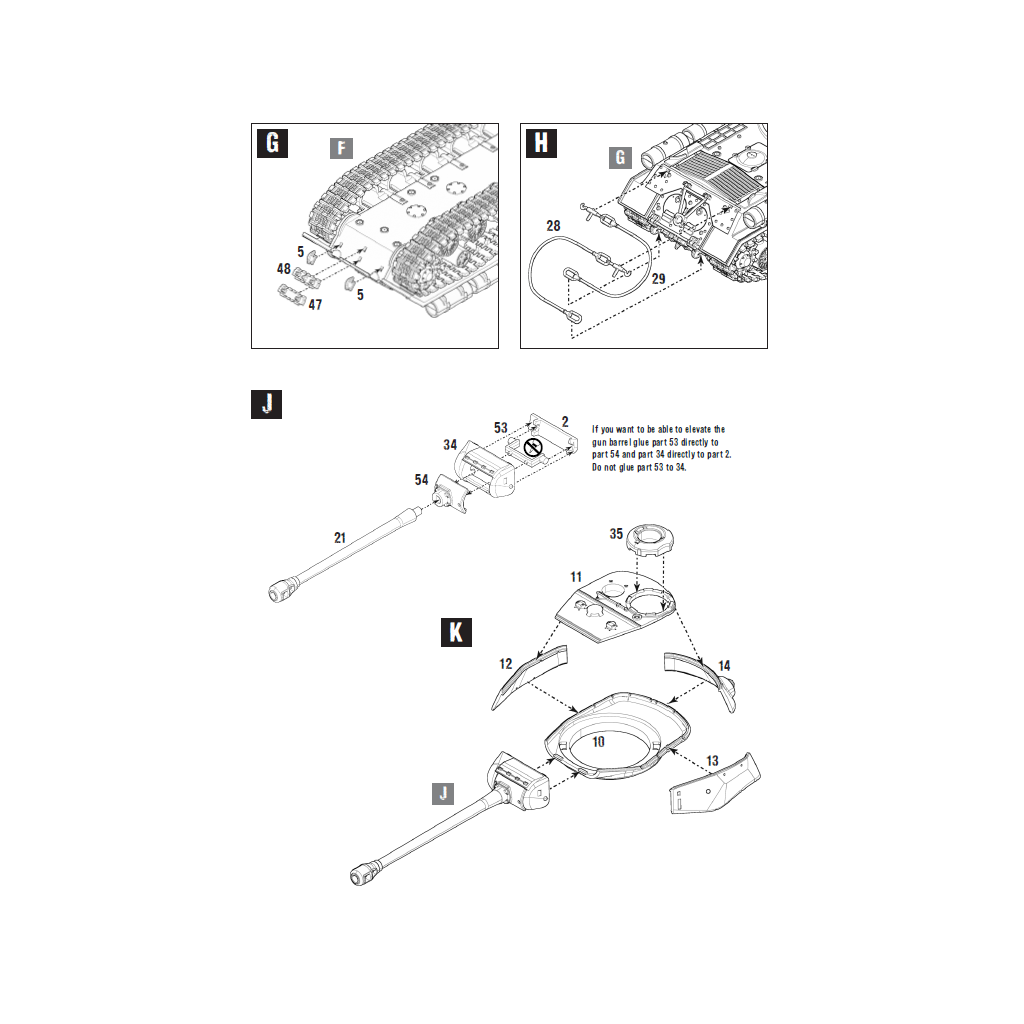 G

F

5

48

47

5

H

G

28

29

J

53

2

34

54

21

If you want to be able to elevate the gun barrel glue part 53 directly to part 54 and part 34 directly to part 2. Do not glue part 53 to 34.

35

11

K

12

14

10

13

J