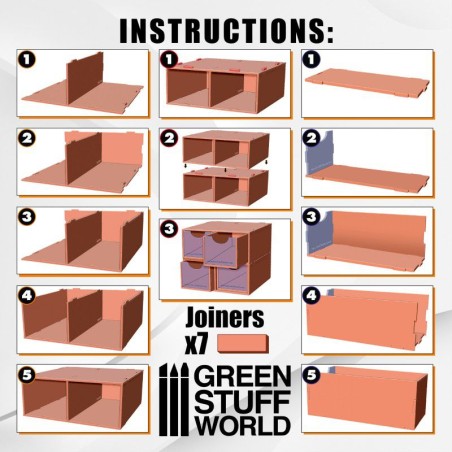 INSTRUCTIONS:

1

2

3

4

5

1

2

3

Joiners
x7

GREEN
STUFF
WORLD

1

2

3

4

5