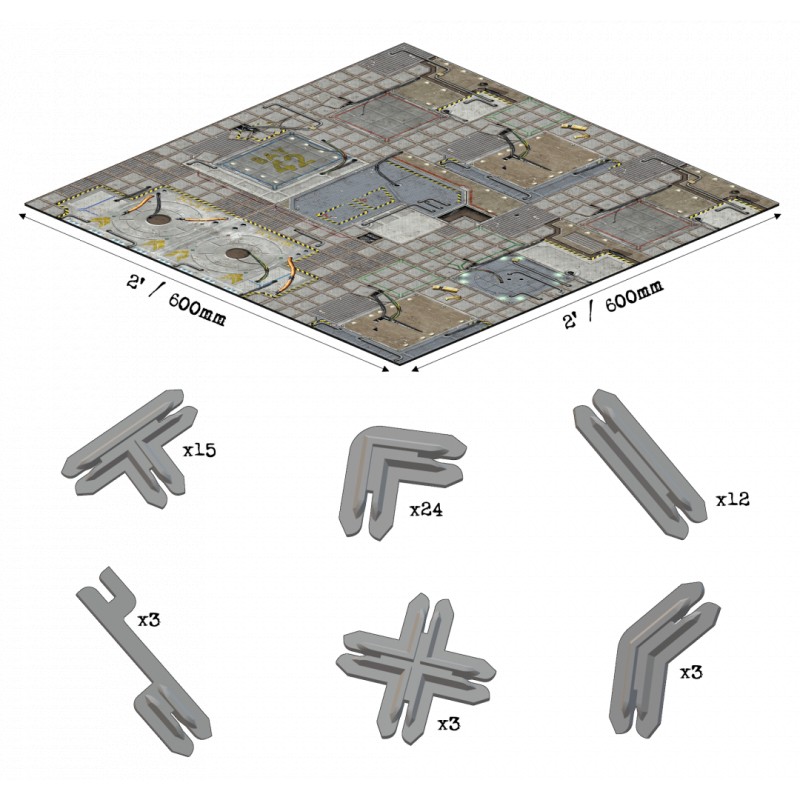 BAY 42

2' / 600mm

2' / 600mm

x15

x24

x12

x3

x3

x3