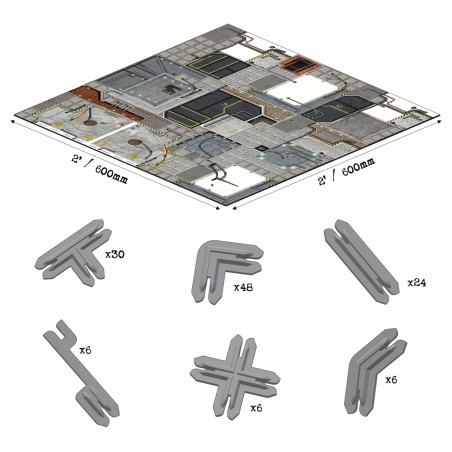 2' / 600mm

2' / 600mm

x30

x48

x24

x6

x6

x6