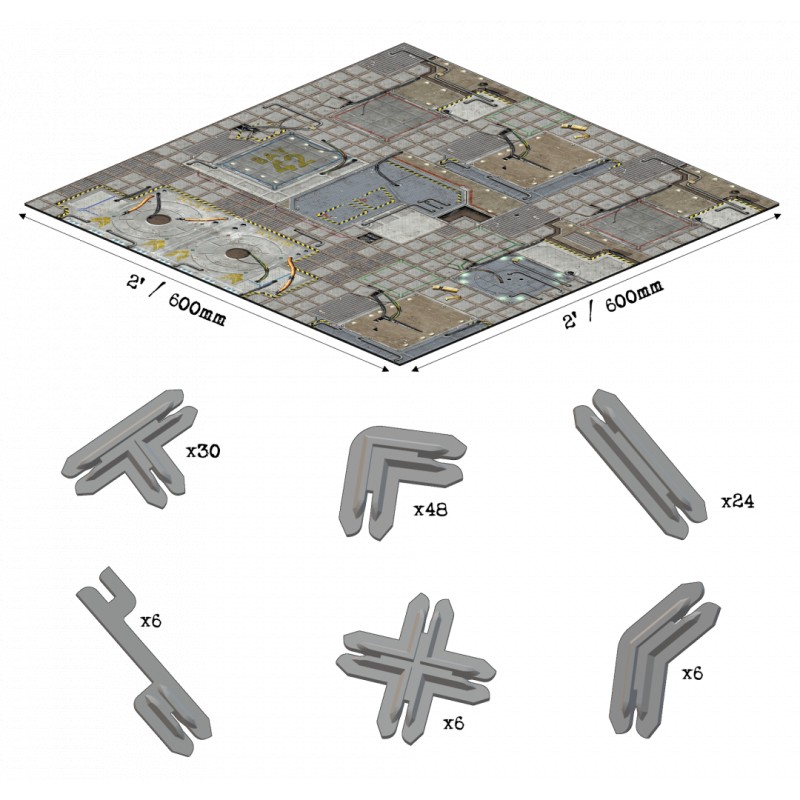 BAY 42

2' / 600mm

2' / 600mm

x30

x48

x24

x6

x6

x6