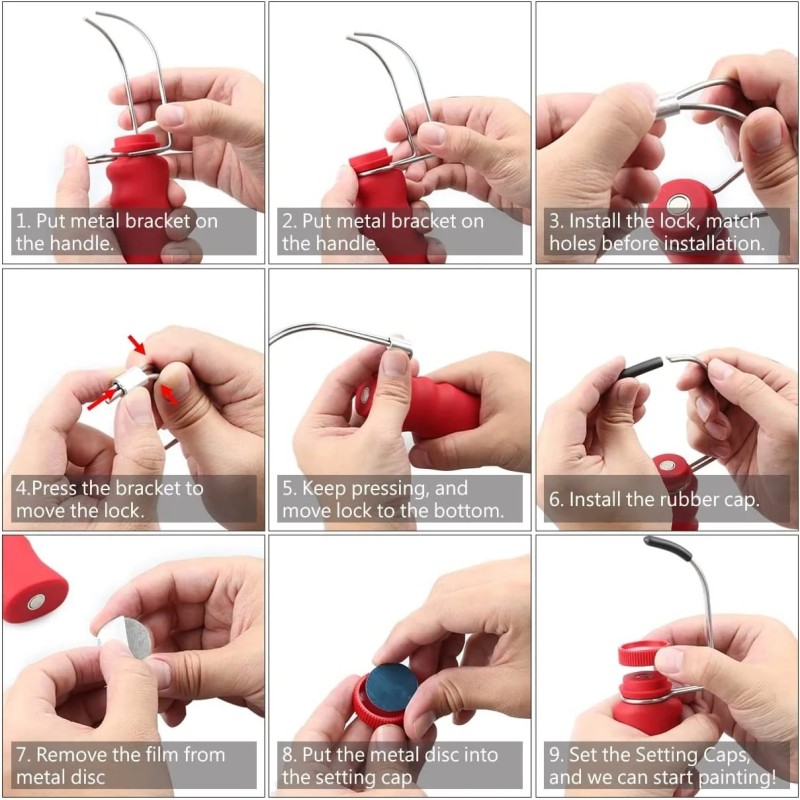 1. Put metal bracket on the handle.

2. Put metal bracket on the handle.

3. Install the lock, match holes before installation.

4.Press the bracket to move the lock.

5. Keep pressing, and move lock to the bottom.

6. Install the rubber cap.

7. Remove the film from metal disc

8. Put the metal disc into the setting cap

9. Set the Setting Caps, and we can start painting!